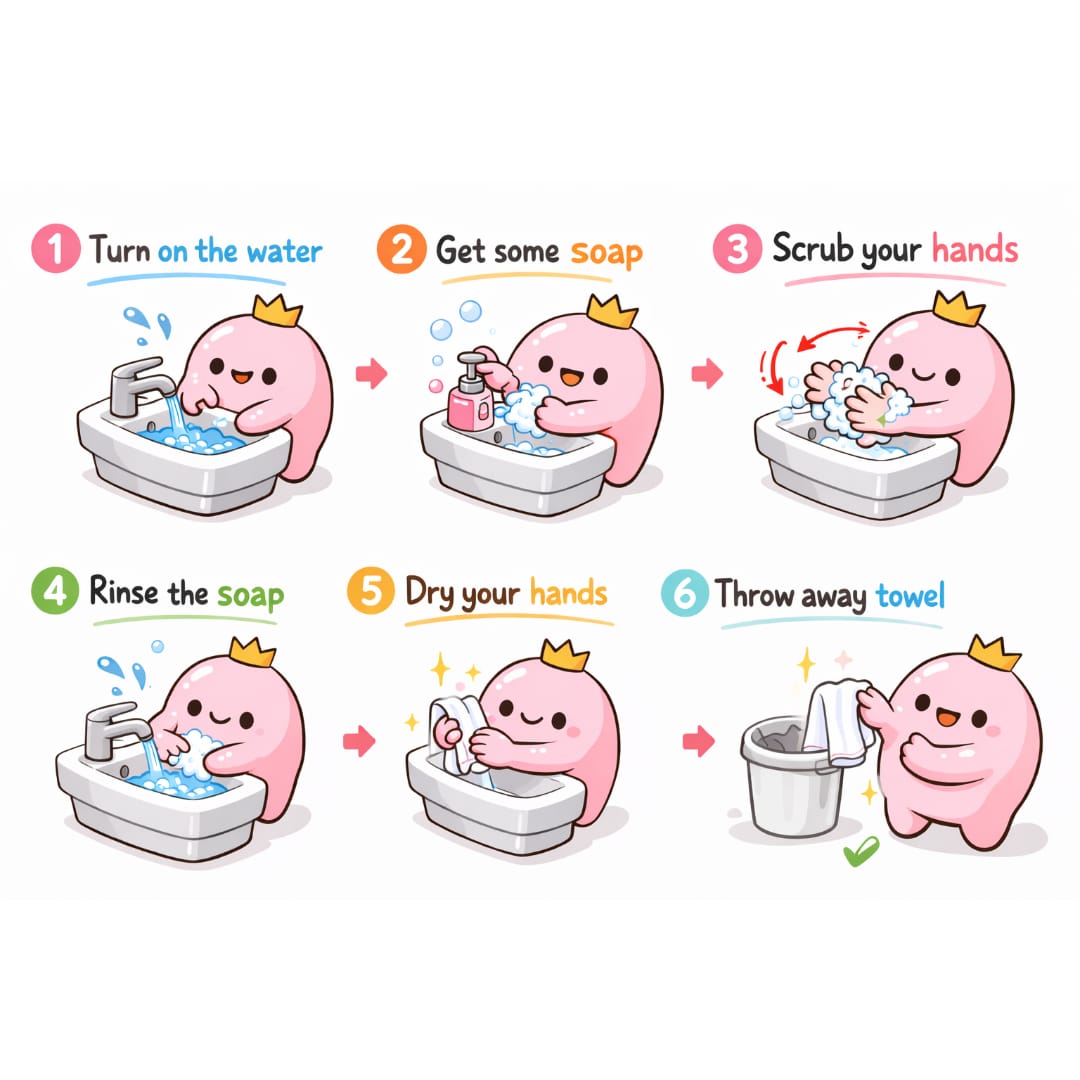 1 Turn on the water

2 Get some soap

3 Scrub your hands

4 Rinse the soap

5 Dry your hands

6 Throw away towel